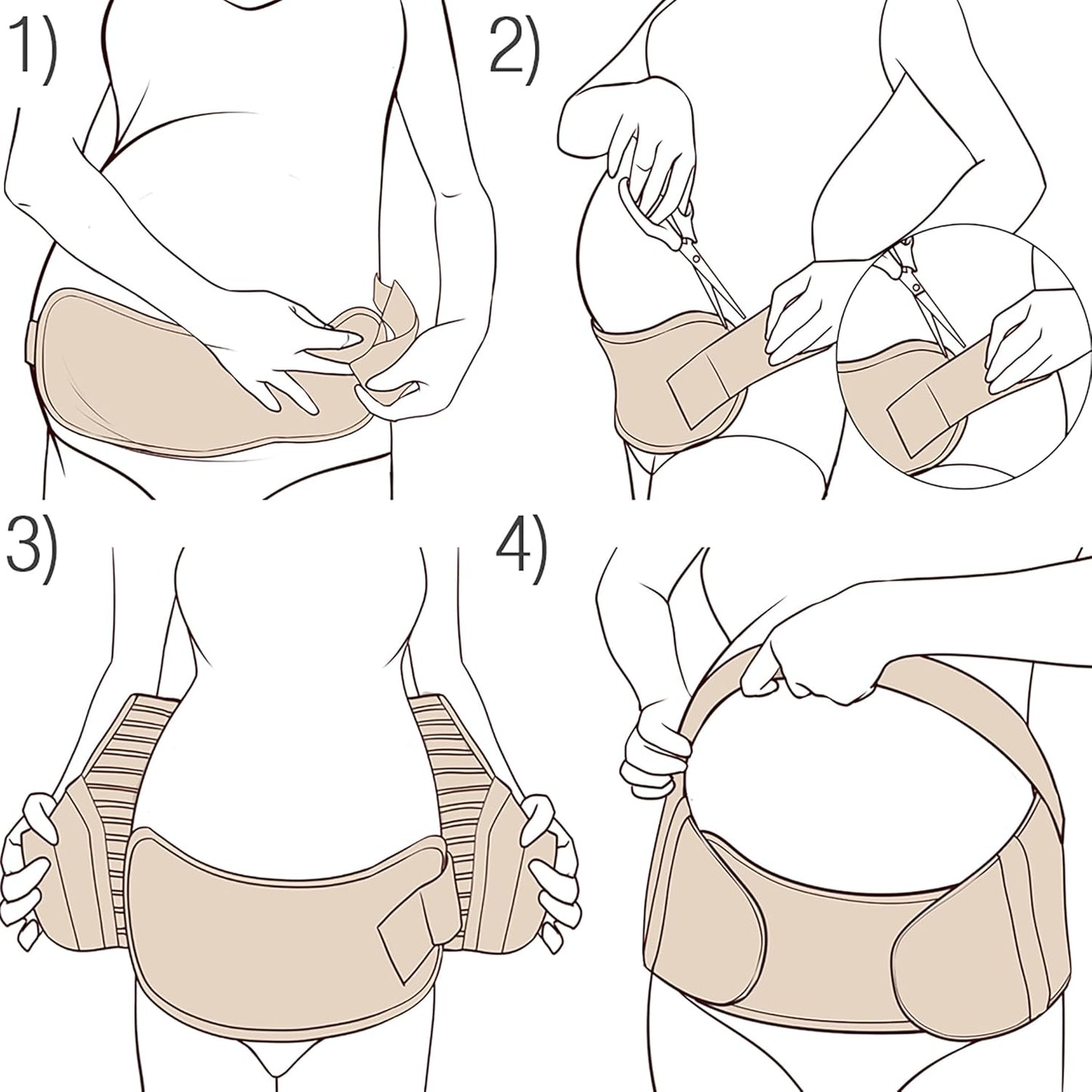 1)

2)

3)

4)