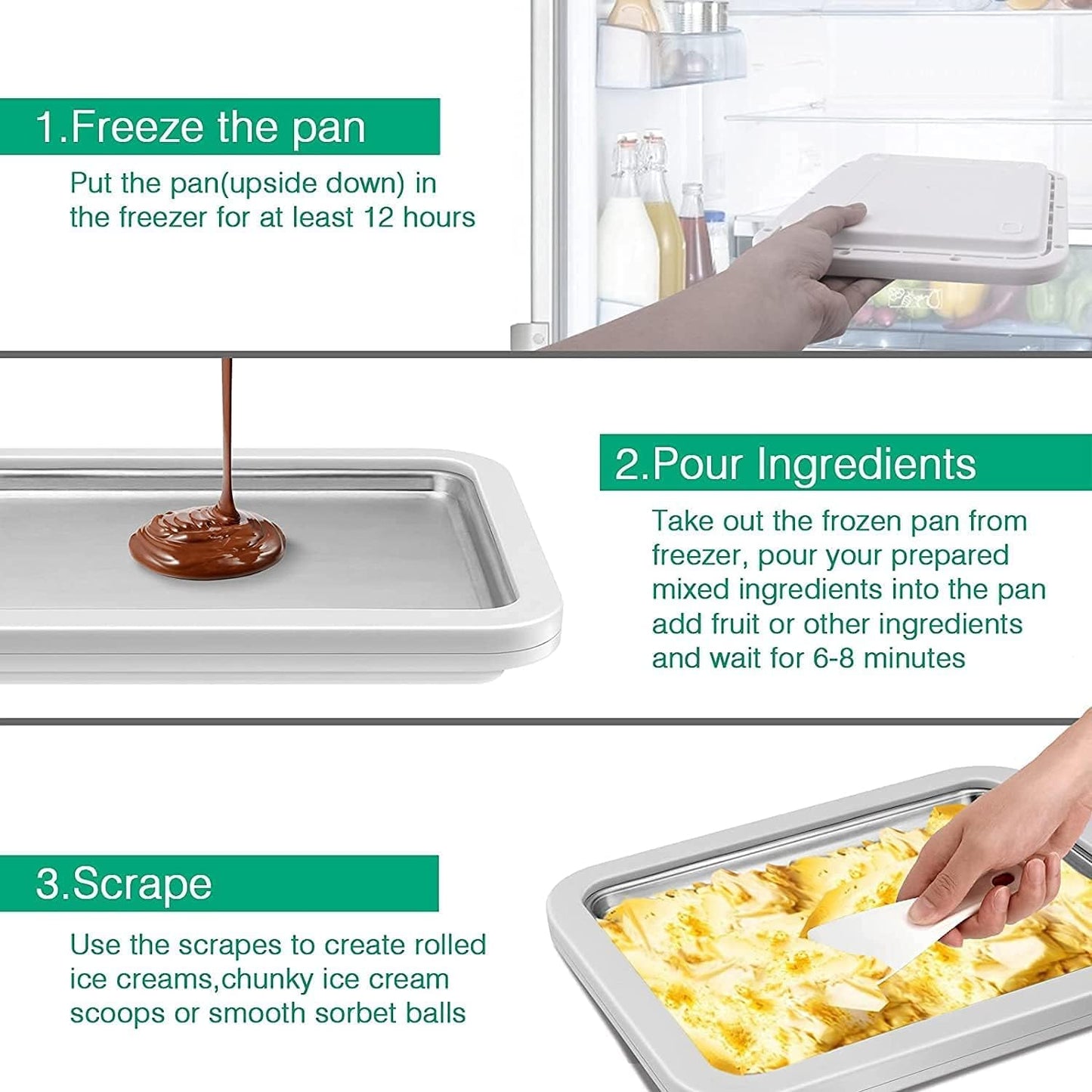 1.Freeze the pan

Put the pan(upside down) in the freezer for at least 12 hours

2.Pour Ingredients

Take out the frozen pan from freezer, pour your prepared mixed ingredients into the pan add fruit or other ingredients and wait for 6-8 minutes

3.Scrape

Use the scrapes to create rolled ice creams,chunky ice cream scoops or smooth sorbet balls